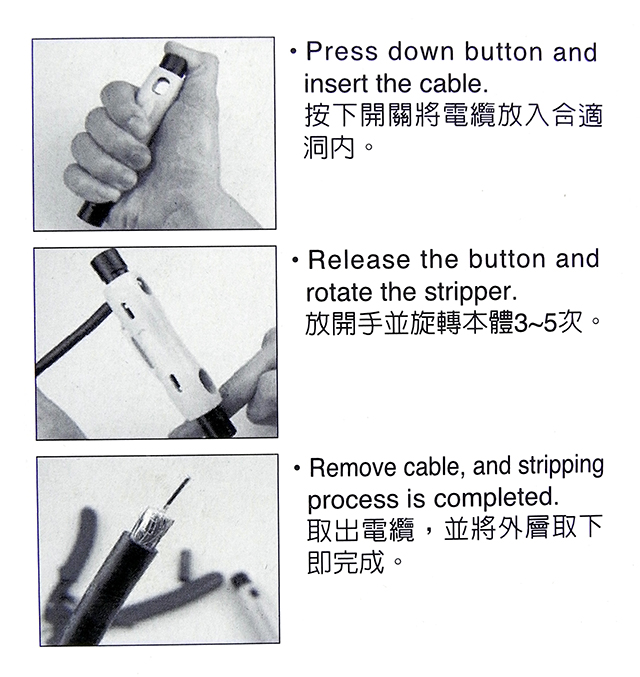 • Press down button and insert the cable.
按下開關將電纜放入合適洞內。

• Release the button and rotate the stripper.
放開手並旋轉本體3~5次。

• Remove cable, and stripping process is completed.
取出電纜，並將外層取下即完成。