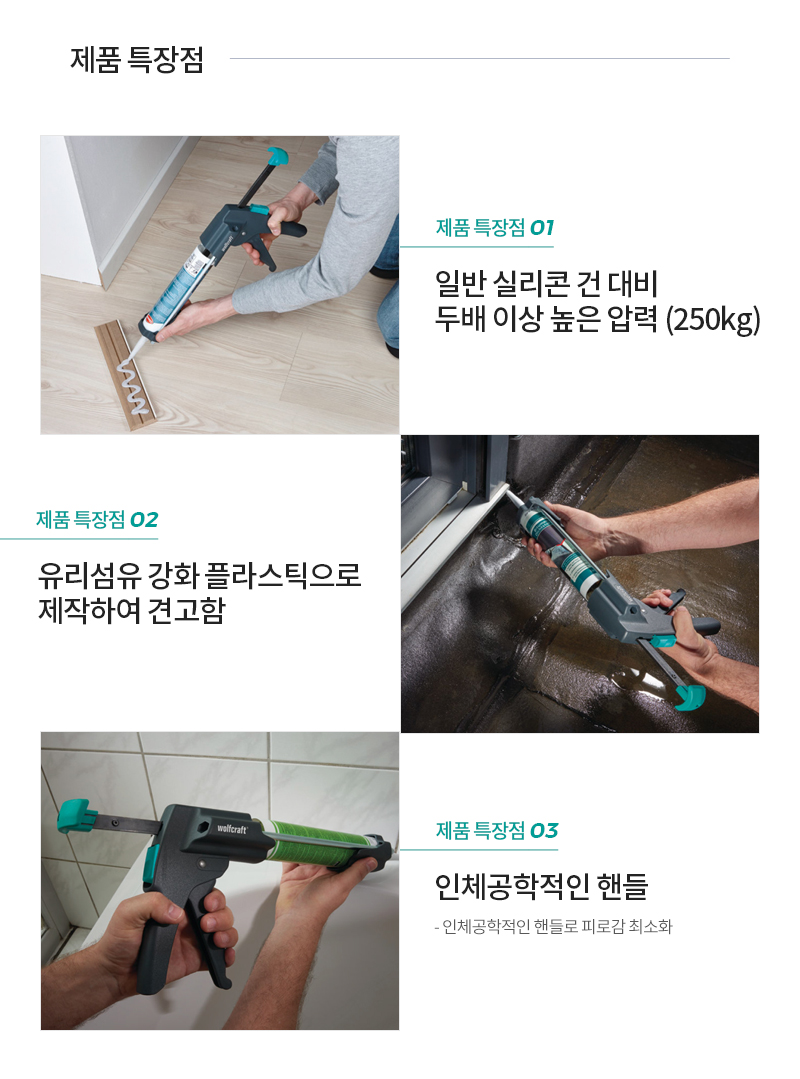 제품 특장점

제품 특장점 01

일반 실리콘 건 대비
두배 이상 높은 압력 (250kg)

제품 특장점 02

유리섬유 강화 플라스틱으로
제작하여 견고함

wolfcraft

제품 특장점 03

인체공학적인 핸들

- 인체공학적인 핸들로 피로감 최소화