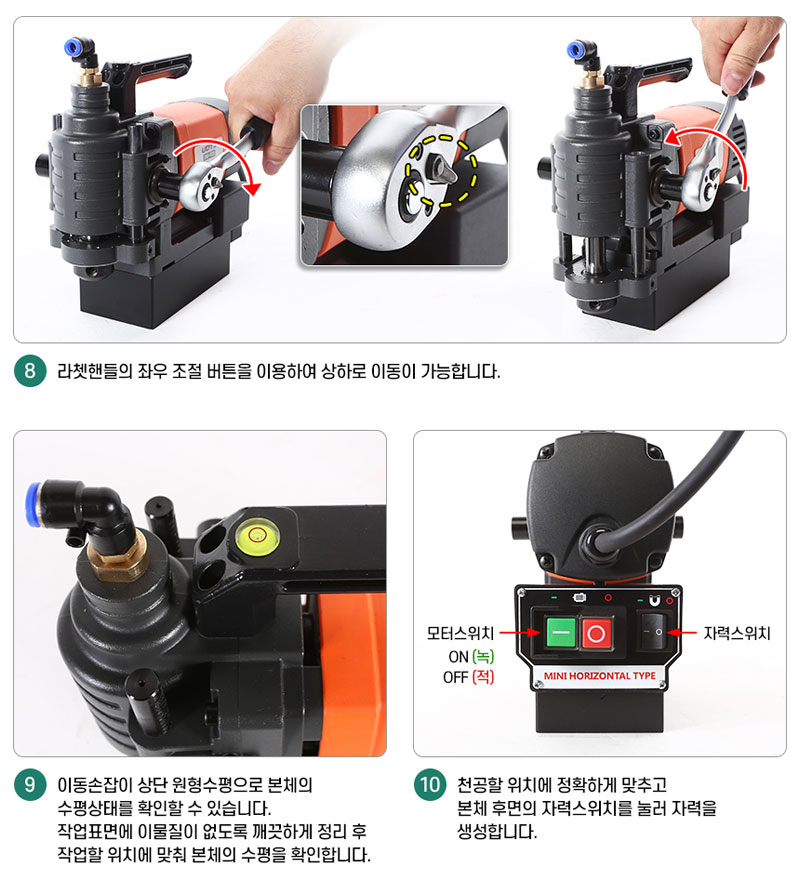 8 라쳇핸들의 좌우 조절 버튼을 이용하여 상하로 이동이 가능합니다.

모터스위치
ON (녹)
OFF (적)

자력스위치

MINI HORIZONTAL TYPE

9 이동손잡이 상단 원형수평으로 본체의 수평상태를 확인할 수 있습니다.
작업표면에 이물질이 없도록 깨끗하게 정리 후 작업할 위치에 맞춰 본체의 수평을 확인합니다.

10 천공할 위치에 정확하게 맞추고 본체 후면의 자력스위치를 눌러 자력을 생성합니다.