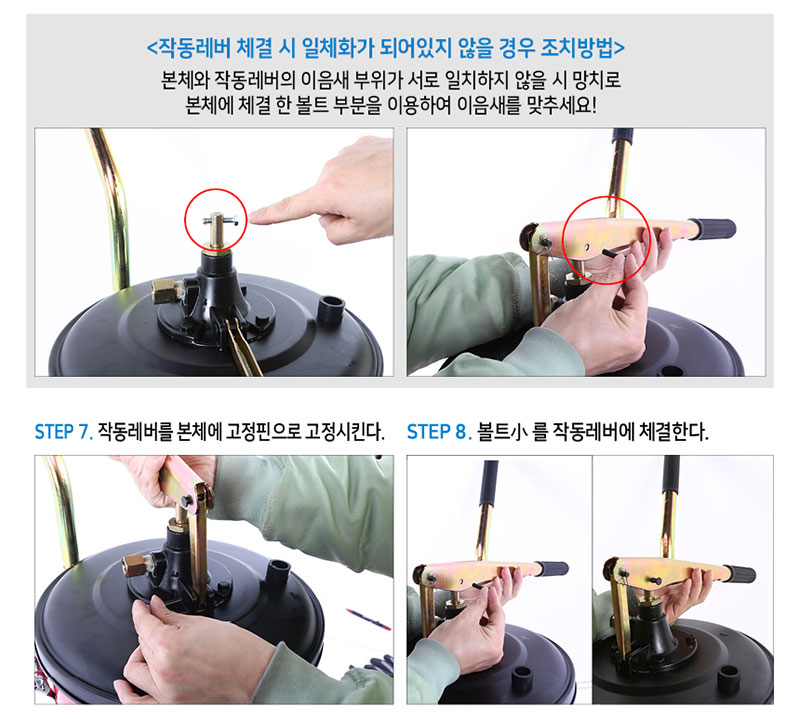 <작동레버 체결 시 일체화가 되어있지 않을 경우 조치방법>
본체와 작동레버의 이음새 부위가 서로 일치하지 않을 시 망치로
본체에 체결 한 볼트 부분을 이용하여 이음새를 맞추세요!

STEP 7. 작동레버를 본체에 고정핀으로 고정시킨다.

STEP 8. 볼트小 를 작동레버에 체결한다.